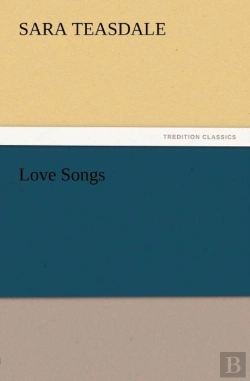 SARA TEASDALE

TREDITION CLASSICS

Love Songs

B